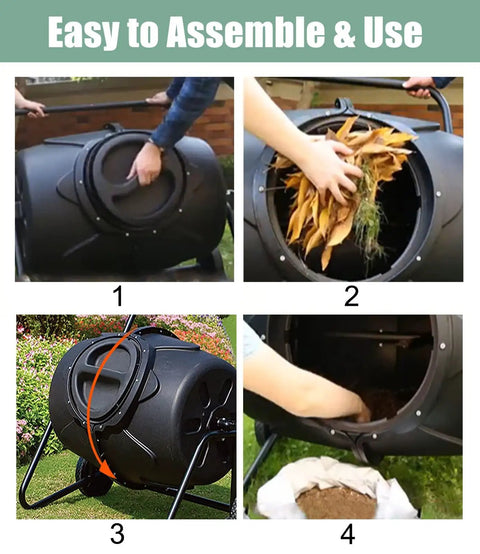 Easy to Assemble & Use

1

2

3

4