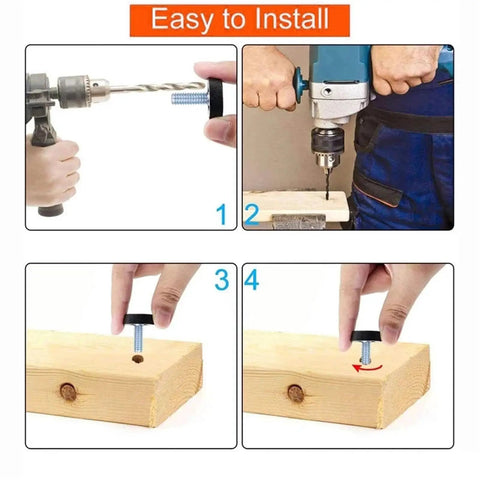 Easy to Install

1

2

3

4