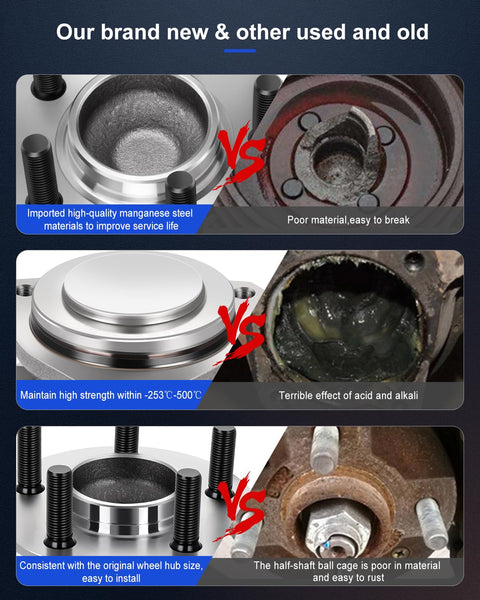 Our brand new & other used and old

VS

Imported high-quality manganese steel materials to improve service life

Poor material,easy to break

VS

Maintain high strength within -253℃-500℃

Terrible effect of acid and alkali

VS

Consistent with the original wheel hub size, easy to install

The half-shaft ball cage is poor in material and easy to rust