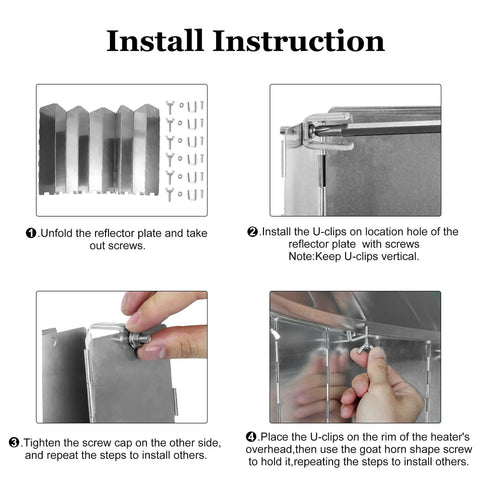 Install Instruction

❶.Unfold the reflector plate and take out screws.

❷.Install the U-clips on location hole of the reflector plate with screws
Note:Keep U-clips vertical.

❸.Tighten the screw cap on the other side, and repeat the steps to install others.

❹.Place the U-clips on the rim of the heater's overhead,then use the goat horn shape screw to hold it,repeating the steps to install others.