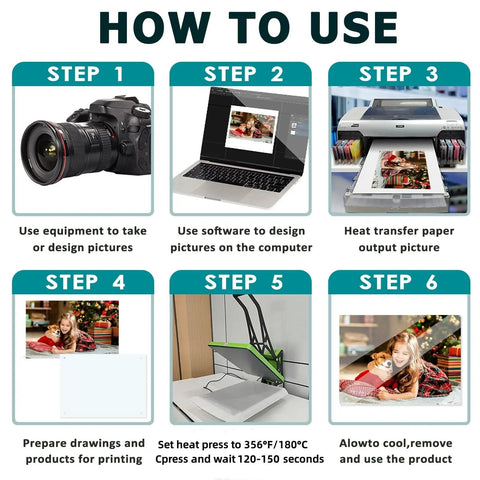 HOW TO USE

STEP 1

Use equipment to take or design pictures

STEP 2

Use software to design pictures on the computer

STEP 3

Heat transfer paper output picture

STEP 4

Prepare drawings and products for printing

STEP 5

Set heat press to 356°F/180°C Cpress and wait 120-150 seconds

STEP 6

Alowto cool,remove and use the product