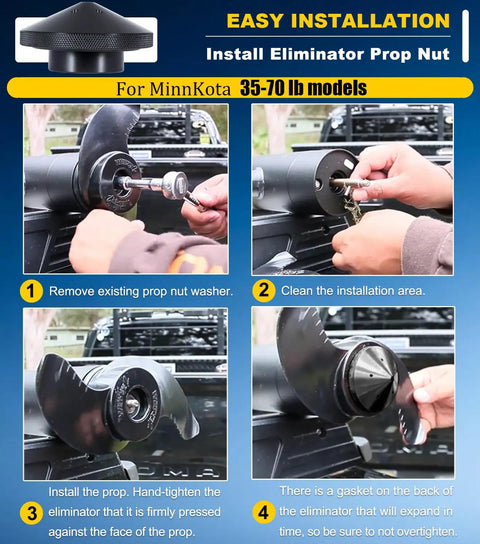 EASY INSTALLATION

Install Eliminator Prop Nut

For MinnKota 35-70 lb models

1 Remove existing prop nut washer.

2 Clean the installation area.

3 Install the prop. Hand-tighten the eliminator that it is firmly pressed against the face of the prop.

4 There is a gasket on the back of the eliminator that will expand in time, so be sure to not overtighten.