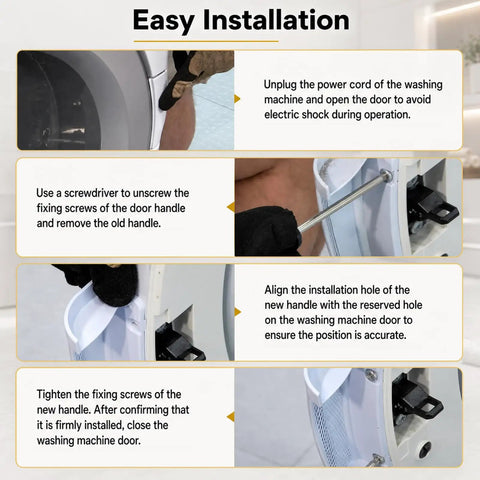 Easy Installation

Unplug the power cord of the washing machine and open the door to avoid electric shock during operation.

Use a screwdriver to unscrew the fixing screws of the door handle and remove the old handle.

Align the installation hole of the new handle with the reserved hole on the washing machine door to ensure the position is accurate.

Tighten the fixing screws of the new handle. After confirming that it is firmly installed, close the washing machine door.