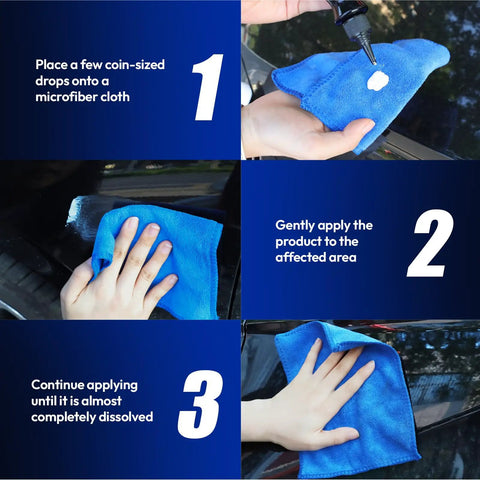 Place a few coin-sized drops onto a microfiber cloth

1

Gently apply the product to the affected area

2

Continue applying until it is almost completely dissolved

3