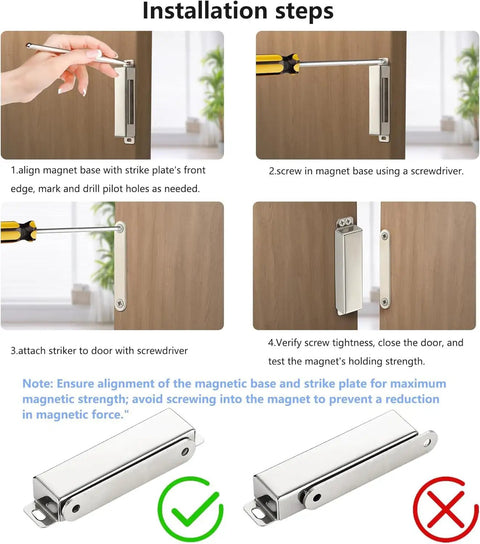 Installation steps

1.align magnet base with strike plate's front edge, mark and drill pilot holes as needed.

2.screw in magnet base using a screwdriver.

3.attach striker to door with screwdriver

4.Verify screw tightness, close the door, and test the magnet's holding strength.

Note: Ensure alignment of the magnetic base and strike plate for maximum magnetic strength; avoid screwing into the magnet to prevent a reduction in magnetic force."