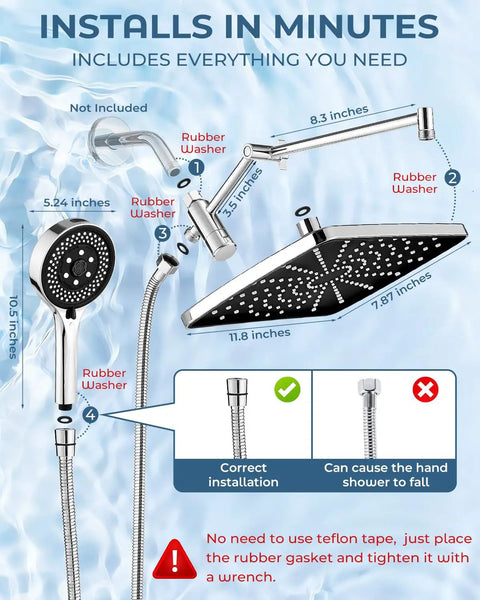 INSTALLS IN MINUTES
INCLUDES EVERYTHING YOU NEED

Not Included

Rubber Washer
1

8.3 inches

Rubber Washer
2

3.5 inches

5.24 inches

Rubber Washer
3

10.5 inches

7.87 inches

11.8 inches

Rubber Washer
4

Correct installation

Can cause the hand shower to fall

No need to use teflon tape, just place the rubber gasket and tighten it with a wrench.