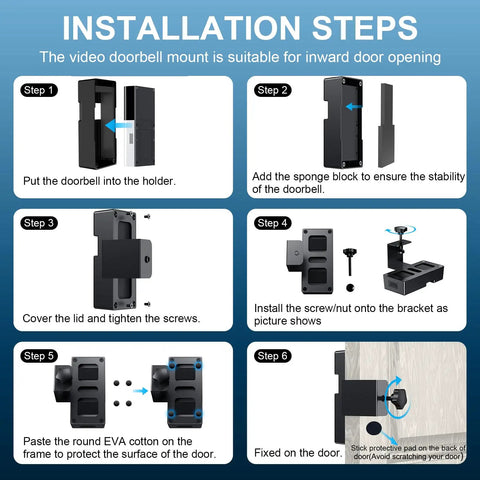 INSTALLATION STEPS

The video doorbell mount is suitable for inward door opening

Step 1

Put the doorbell into the holder.

Step 2

Add the sponge block to ensure the stability of the doorbell.

Step 3

Cover the lid and tighten the screws.

Step 4

Install the screw/nut onto the bracket as picture shows

Step 5

Paste the round EVA cotton on the frame to protect the surface of the door.

Step 6

Fixed on the door.

Stick protective pad on the back of door(Avoid scratching your door)