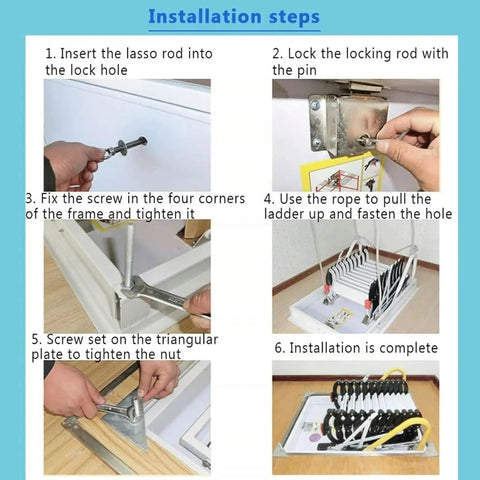 Installation steps

1. Insert the lasso rod into the lock hole

2. Lock the locking rod with the pin

3. Fix the screw in the four corners of the frame and tighten it

4. Use the rope to pull the ladder up and fasten the hole

5. Screw set on the triangular plate to tighten the nut

6. Installation is complete