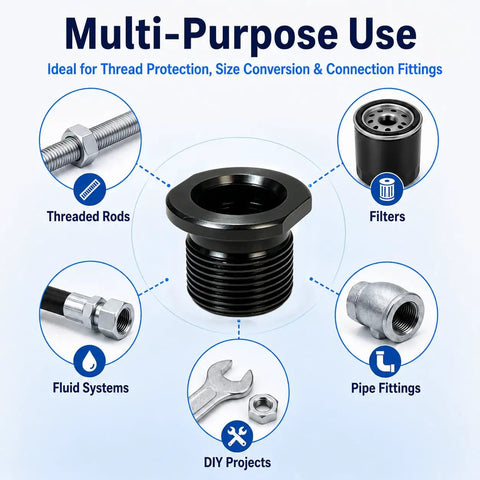 Multi-Purpose Use

Ideal for Thread Protection, Size Conversion & Connection Fittings

Threaded Rods

Filters

Fluid Systems

Pipe Fittings

DIY Projects