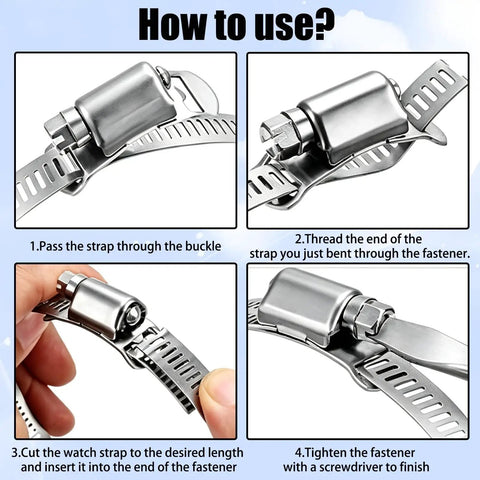 How to use?

1.Pass the strap through the buckle

2.Thread the end of the strap you just bent through the fastener.

3.Cut the watch strap to the desired length and insert it into the end of the fastener

4.Tighten the fastener with a screwdriver to finish