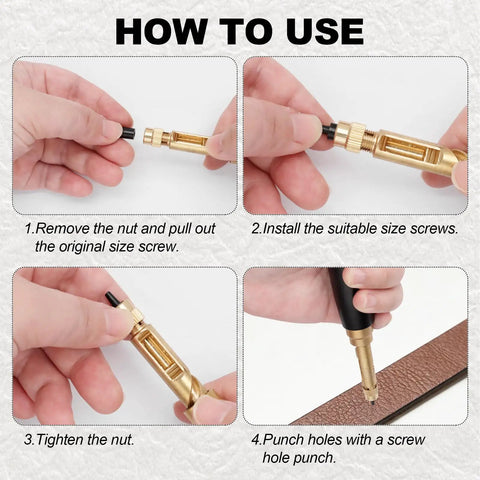 HOW TO USE

1.Remove the nut and pull out the original size screw.

2.Install the suitable size screws.

3.Tighten the nut.

4.Punch holes with a screw hole punch.