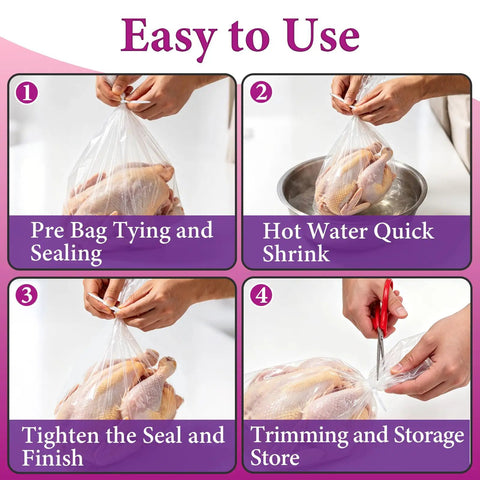 Easy to Use

1
Pre Bag Tying and Sealing

2
Hot Water Quick Shrink

3
Tighten the Seal and Finish

4
Trimming and Storage Store