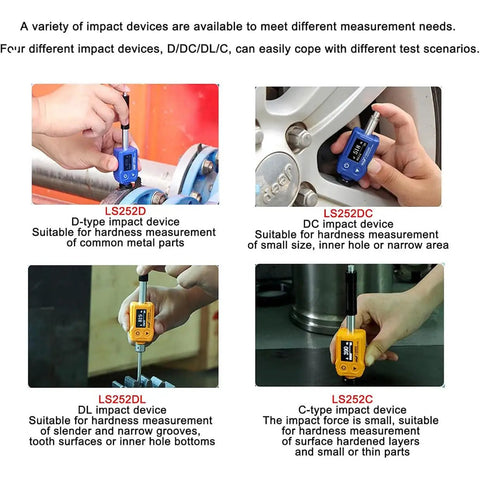 A variety of impact devices are available to meet different measurement needs.

Four different impact devices, D/DC/DL/C, can easily cope with different test scenarios.

LS252D
D-type impact device
Suitable for hardness measurement of common metal parts

LS252DC
DC impact device
Suitable for hardness measurement of small size, inner hole or narrow area

LS252DL
DL impact device
Suitable for hardness measurement of slender and narrow grooves, tooth surfaces or inner hole bottoms

LS252C
C-type impact device
The impact force is small, suitable for hardness measurement of surface hardened layers and small or thin parts