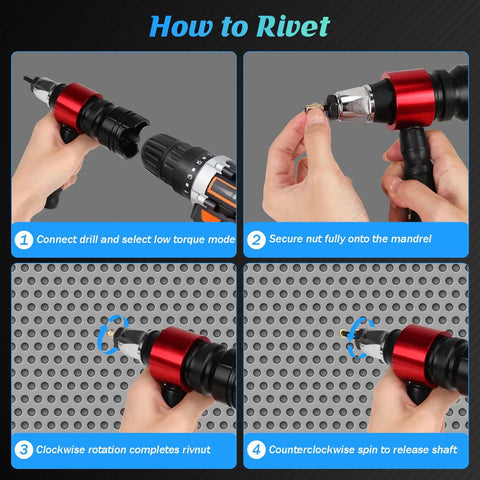 How to Rivet

1 Connect drill and select low torque mode

2 Secure nut fully onto the mandrel

3 Clockwise rotation completes rivnut

4 Counterclockwise spin to release shaft