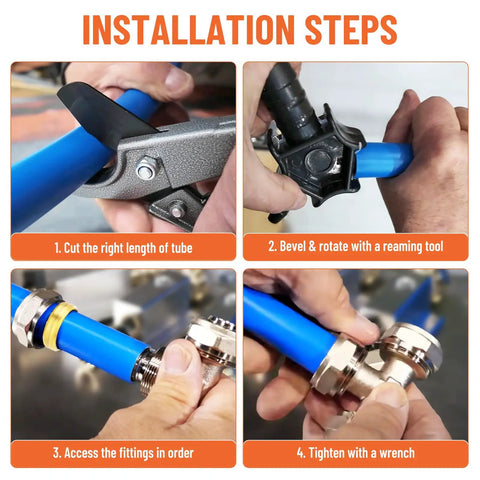 INSTALLATION STEPS

1. Cut the right length of tube

2. Bevel & rotate with a reaming tool

3. Access the fittings in order

4. Tighten with a wrench