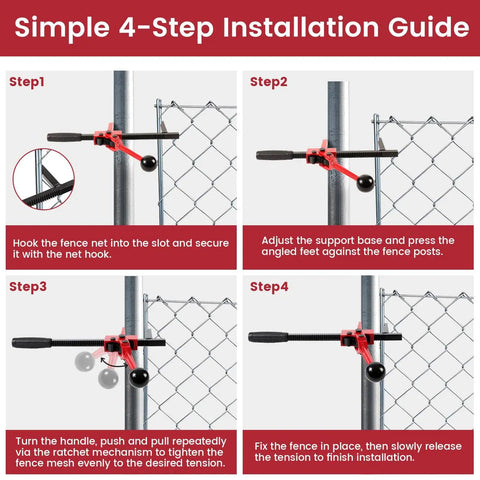 Simple 4-Step Installation Guide

Step1

Hook the fence net into the slot and secure it with the net hook.

Step2

Adjust the support base and press the angled feet against the fence posts.

Step3

Turn the handle, push and pull repeatedly via the ratchet mechanism to tighten the fence mesh evenly to the desired tension.

Step4

Fix the fence in place, then slowly release the tension to finish installation.