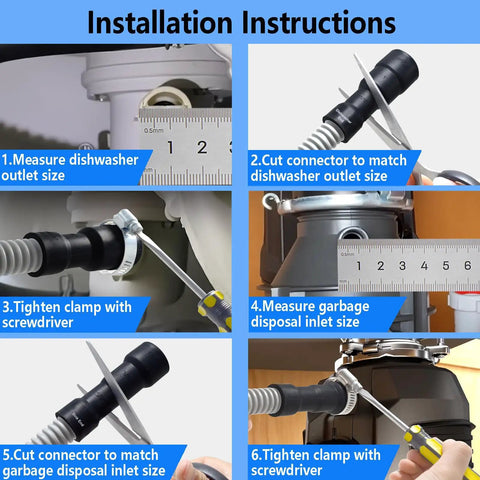 Installation Instructions

0.5mm
1 2 3

1.Measure dishwasher outlet size

2.Cut connector to match dishwasher outlet size

3.Tighten clamp with screwdriver

0.5mm
1 2 3 4 5 6

4.Measure garbage disposal inlet size

5.Cut connector to match garbage disposal inlet size

6.Tighten clamp with screwdriver