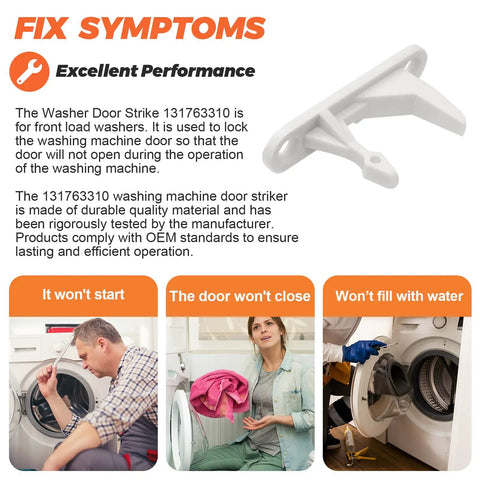 FIX SYMPTOMS

Excellent Performance

The Washer Door Strike 131763310 is for front load washers. It is used to lock the washing machine door so that the door will not open during the operation of the washing machine.

The 131763310 washing machine door striker is made of durable quality material and has been rigorously tested by the manufacturer. Products comply with OEM standards to ensure lasting and efficient operation.

It won't start

The door won't close

Won't fill with water