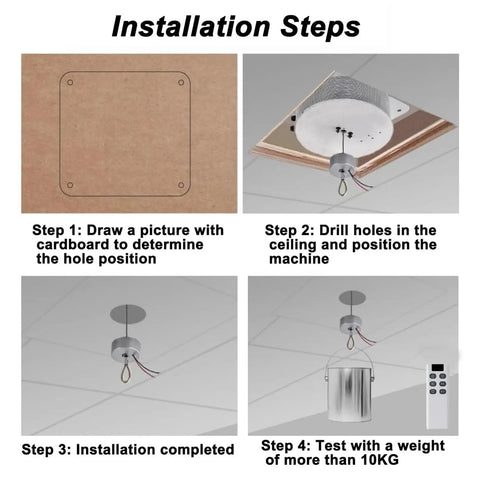 Installation Steps

Step 1: Draw a picture with cardboard to determine the hole position

Step 2: Drill holes in the ceiling and position the machine

Step 3: Installation completed

Step 4: Test with a weight of more than 10KG