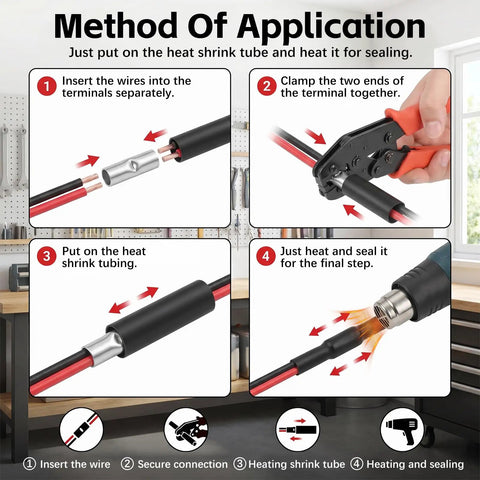 Method Of Application

Just put on the heat shrink tube and heat it for sealing.

1 Insert the wires into the terminals separately.

2 Clamp the two ends of the terminal together.

3 Put on the heat shrink tubing.

4 Just heat and seal it for the final step.

① Insert the wire ② Secure connection ③ Heating shrink tube ④ Heating and sealing