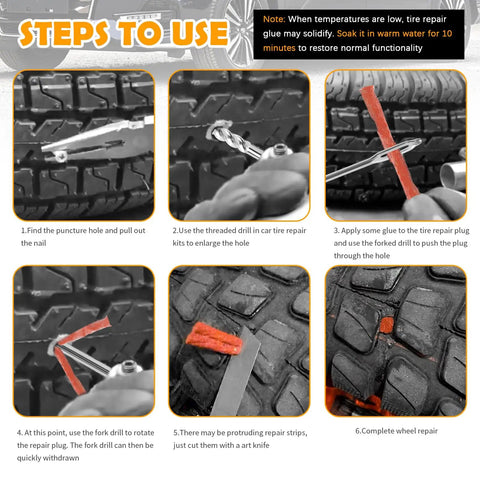 STEPS TO USE

Note: When temperatures are low, tire repair glue may solidify. Soak it in warm water for 10 minutes to restore normal functionality

1.Find the puncture hole and pull out the nail

2.Use the threaded drill in car tire repair kits to enlarge the hole

3. Apply some glue to the tire repair plug and use the forked drill to push the plug through the hole

4. At this point, use the fork drill to rotate the repair plug. The fork drill can then be quickly withdrawn

5.There may be protruding repair strips, just cut them with a art knife

6.Complete wheel repair