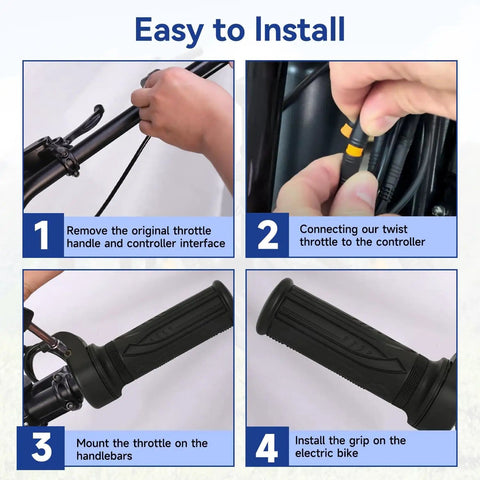 Easy to Install

1
Remove the original throttle handle and controller interface

2
Connecting our twist throttle to the controller

3
Mount the throttle on the handlebars

4
Install the grip on the electric bike