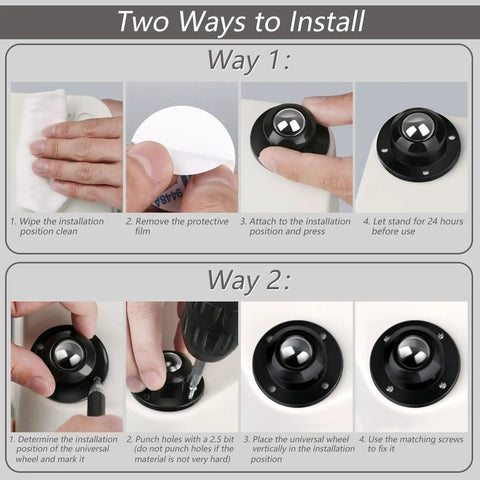 Two Ways to Install

Way 1:

9448A

1. Wipe the installation position clean

2. Remove the protective film

3. Attach to the installation position and press

4. Let stand for 24 hours before use

Way 2:

1. Determine the installation position of the universal wheel and mark it

2. Punch holes with a 2.5 bit (do not punch holes if the material is not very hard)

3. Place the universal wheel vertically in the installation position

4. Use the matching screws to fix it