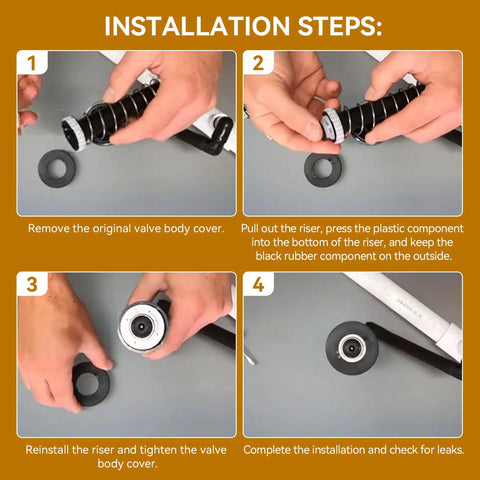 INSTALLATION STEPS:

1

Remove the original valve body cover.

2

Pull out the riser, press the plastic component into the bottom of the riser, and keep the black rubber component on the outside.

3

Reinstall the riser and tighten the valve body cover.

4

Complete the installation and check for leaks.