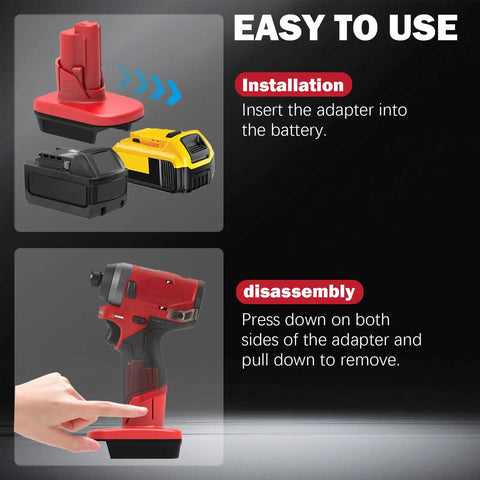 EASY TO USE

Installation

Insert the adapter into the battery.

disassembly

Press down on both sides of the adapter and pull down to remove.