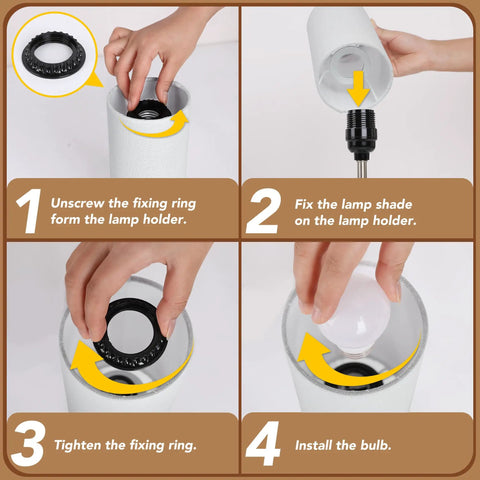 1 Unscrew the fixing ring form the lamp holder.

2 Fix the lamp shade on the lamp holder.

3 Tighten the fixing ring.

4 Install the bulb.