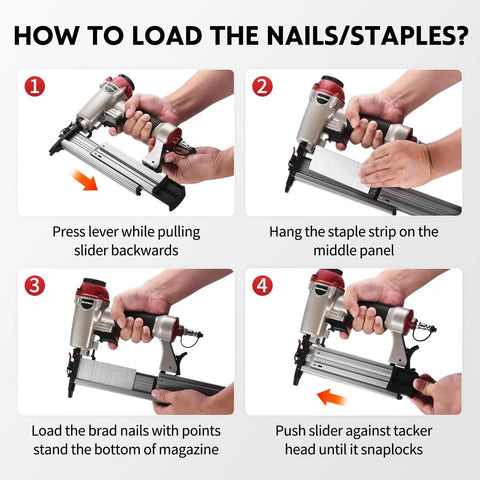 HOW TO LOAD THE NAILS/STAPLES?

1

Press lever while pulling slider backwards

2

Hang the staple strip on the middle panel

3

Load the brad nails with points stand the bottom of magazine

4

Push slider against tacker head until it snaplocks