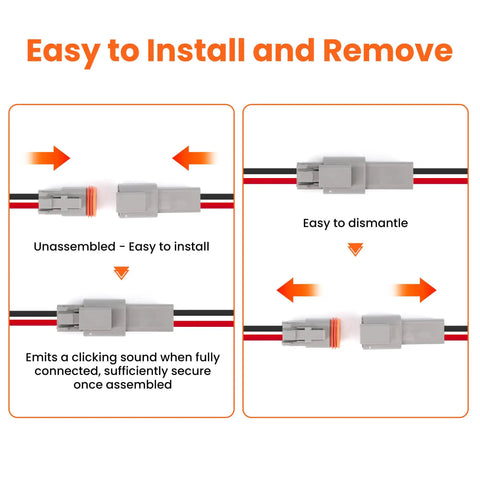 Easy to Install and Remove

Unassembled - Easy to install

Emits a clicking sound when fully connected, sufficiently secure once assembled

Easy to dismantle