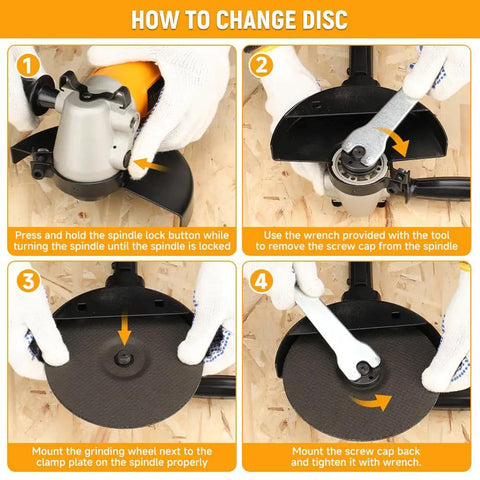 HOW TO CHANGE DISC

1

Press and hold the spindle lock button while turning the spindle until the spindle is locked

2

Use the wrench provided with the tool to remove the screw cap from the spindle

3

Mount the grinding wheel next to the clamp plate on the spindle properly

4

Mount the screw cap back and tighten it with wrench.