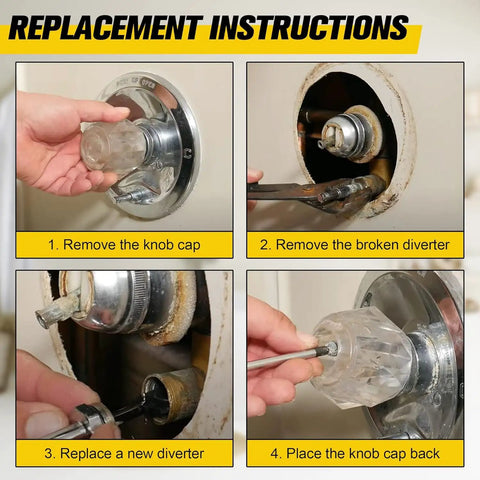 REPLACEMENT INSTRUCTIONS

1. Remove the knob cap

2. Remove the broken diverter

3. Replace a new diverter

4. Place the knob cap back