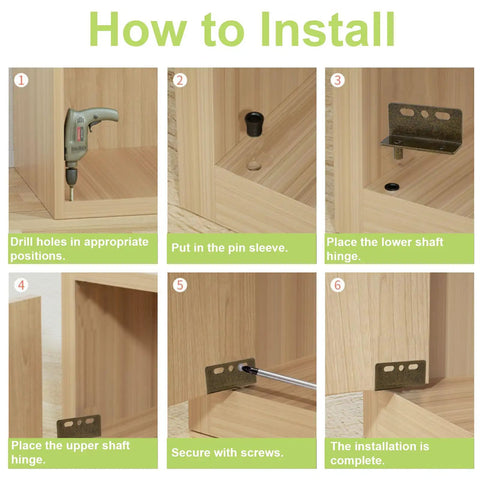 How to Install

1

Drill holes in appropriate positions.

2

Put in the pin sleeve.

3

Place the lower shaft hinge.

4

Place the upper shaft hinge.

5

Secure with screws.

6

The installation is complete.