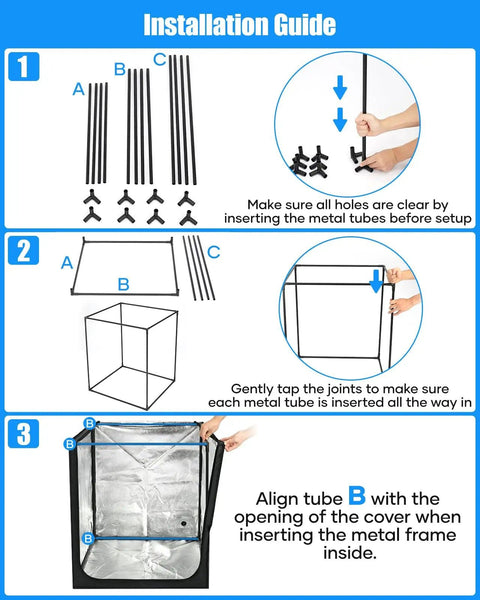 Installation Guide

1

A B C

Make sure all holes are clear by inserting the metal tubes before setup

2

A B C

Gently tap the joints to make sure each metal tube is inserted all the way in

3

B B B

Align tube B with the opening of the cover when inserting the metal frame inside.