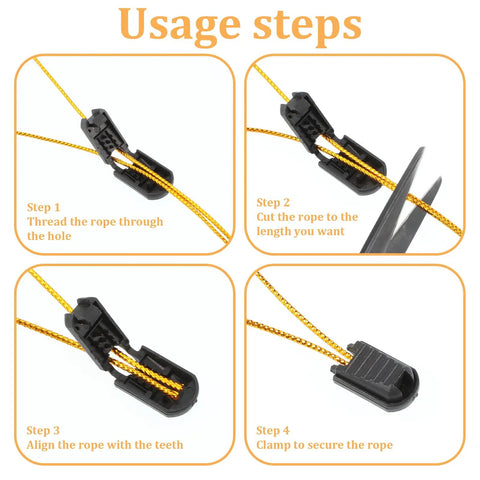 Usage steps

Step 1
Thread the rope through the hole

Step 2
Cut the rope to the length you want

Step 3
Align the rope with the teeth

Step 4
Clamp to secure the rope