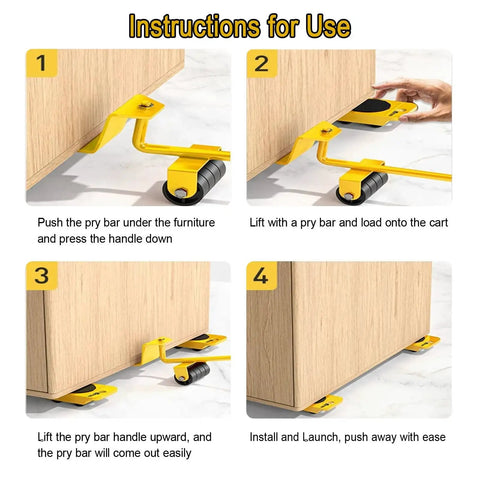 Instructions for Use

1

Push the pry bar under the furniture and press the handle down

2

Lift with a pry bar and load onto the cart

3

Lift the pry bar handle upward, and the pry bar will come out easily

4

Install and Launch, push away with ease