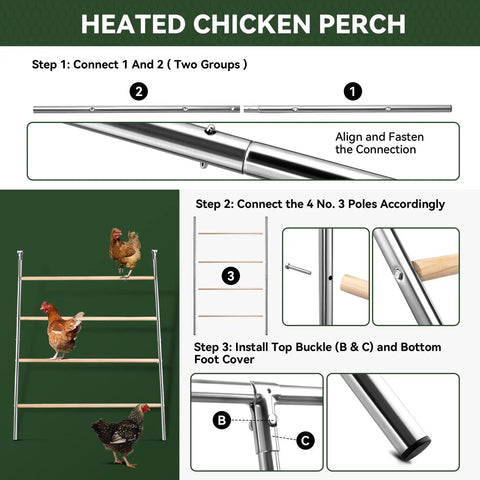 HEATED CHICKEN PERCH

Step 1: Connect 1 And 2 ( Two Groups )

2

1

Align and Fasten the Connection

Step 2: Connect the 4 No. 3 Poles Accordingly

3

Step 3: Install Top Buckle (B & C) and Bottom Foot Cover

B

C