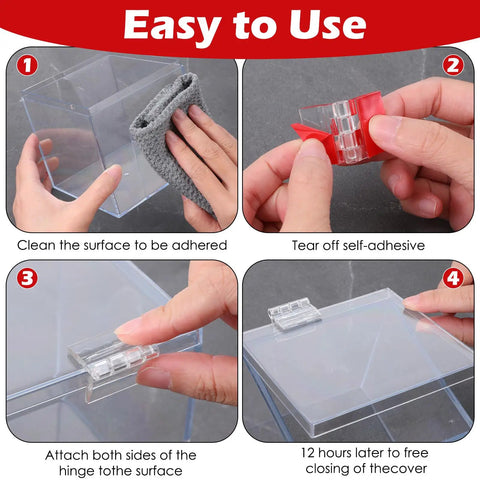 Easy to Use

1

Clean the surface to be adhered

2

Tear off self-adhesive

3

Attach both sides of the hinge tothe surface

4

12 hours later to free closing of thecover