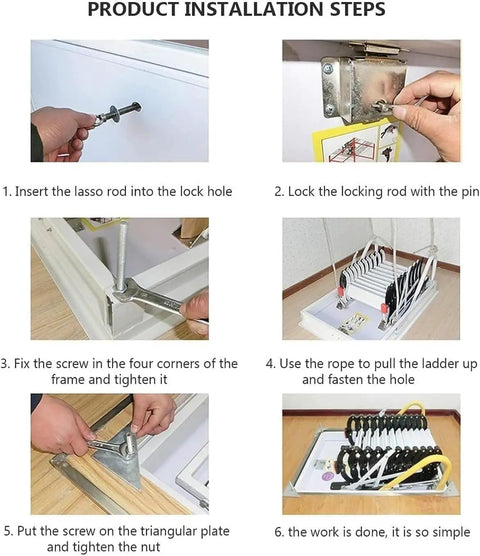 PRODUCT INSTALLATION STEPS

1. Insert the lasso rod into the lock hole

2. Lock the locking rod with the pin

3. Fix the screw in the four corners of the frame and tighten it

4. Use the rope to pull the ladder up and fasten the hole

5. Put the screw on the triangular plate and tighten the nut

6. the work is done, it is so simple