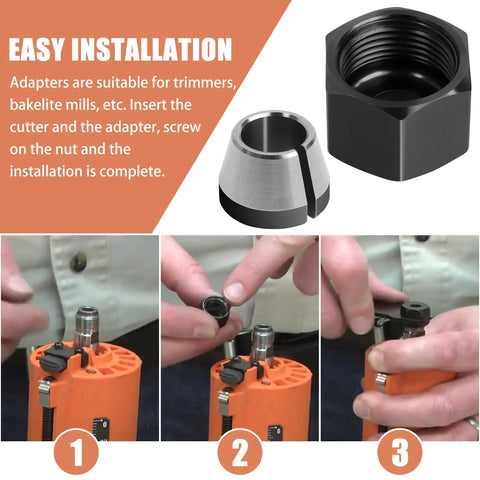 EASY INSTALLATION

Adapters are suitable for trimmers, bakelite mills, etc. Insert the cutter and the adapter, screw on the nut and the installation is complete.

1

2

3