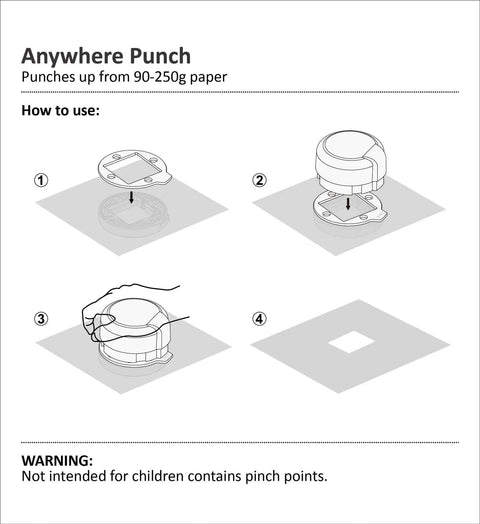 Anywhere Punch
Punches up from 90-250g paper

How to use:

①

②

③

④

WARNING:
Not intended for children contains pinch points.