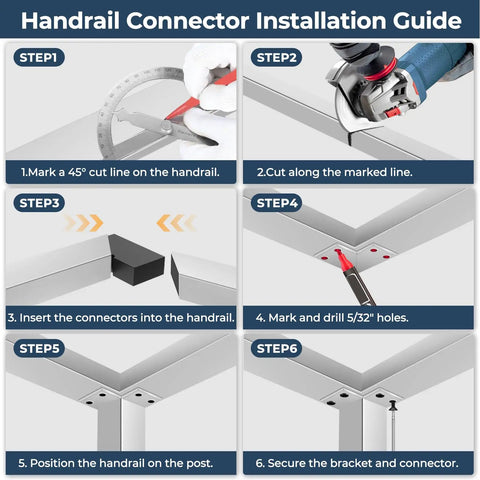 Handrail Connector Installation Guide

STEP1

1.Mark a 45° cut line on the handrail.

STEP2

2.Cut along the marked line.

STEP3

3. Insert the connectors into the handrail.

STEP4

4. Mark and drill 5/32" holes.

STEP5

5. Position the handrail on the post.

STEP6

6. Secure the bracket and connector.