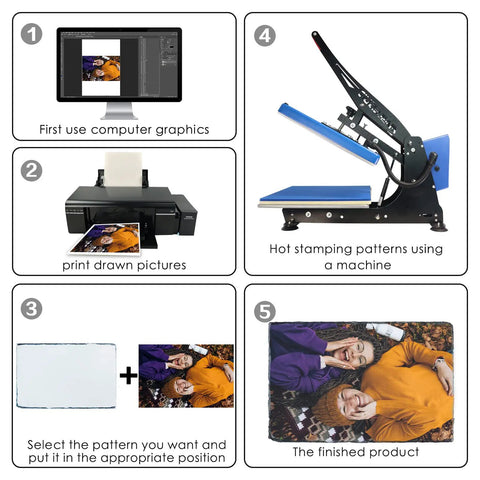 1

First use computer graphics

2

print drawn pictures

3

+

Select the pattern you want and put it in the appropriate position

4

Hot stamping patterns using a machine

5

The finished product