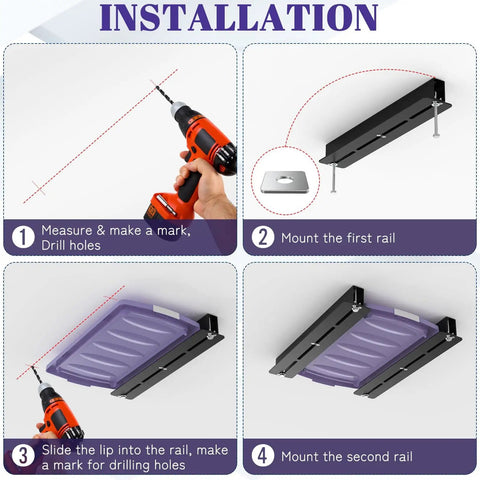 INSTALLATION

1 Measure & make a mark, Drill holes

2 Mount the first rail

3 Slide the lip into the rail, make a mark for drilling holes

4 Mount the second rail