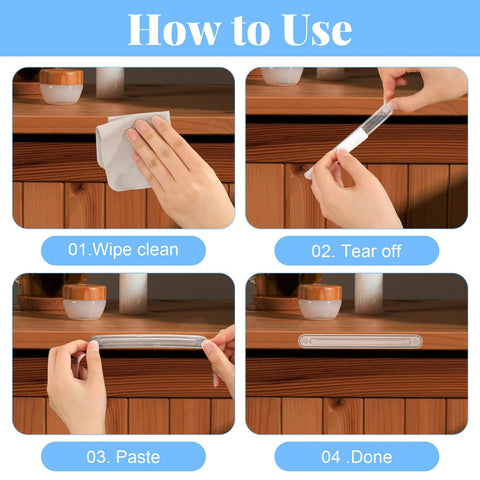 How to Use

01.Wipe clean

02. Tear off

03. Paste

04 .Done