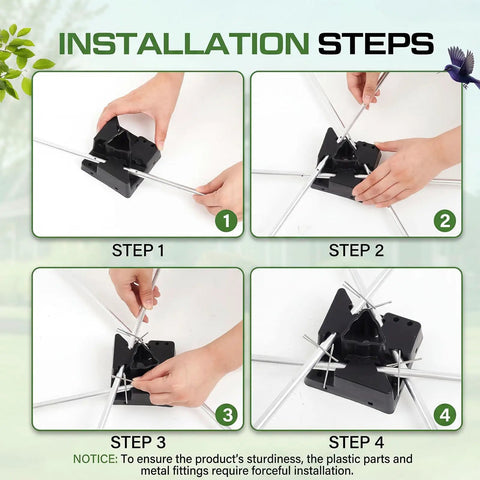 INSTALLATION STEPS

1

STEP 1

2

STEP 2

3

STEP 3

4

STEP 4

NOTICE: To ensure the product's sturdiness, the plastic parts and metal fittings require forceful installation.