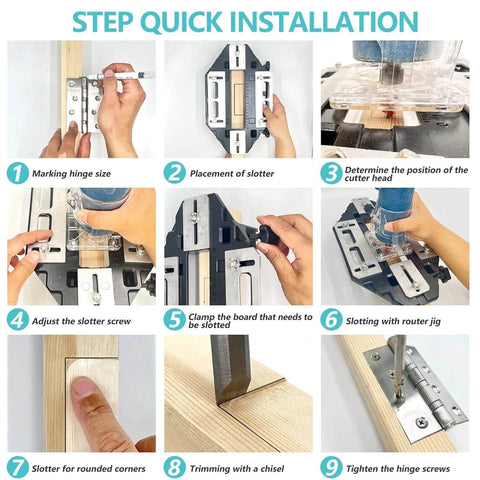 STEP QUICK INSTALLATION

1 Marking hinge size

2 Placement of slotter

3 Determine the position of the cutter head

4 Adjust the slotter screw

5 Clamp the board that needs to be slotted

6 Slotting with router jig

7 Slotter for rounded corners

8 Trimming with a chisel

9 Tighten the hinge screws