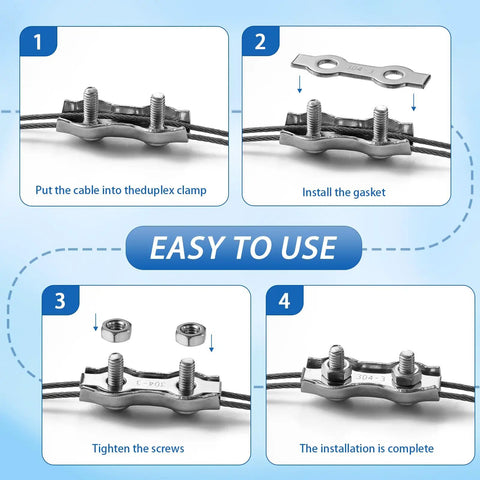 1

Put the cable into theduplex clamp

2

304-3

Install the gasket

EASY TO USE

3

304-3

Tighten the screws

4

304-3

The installation is complete